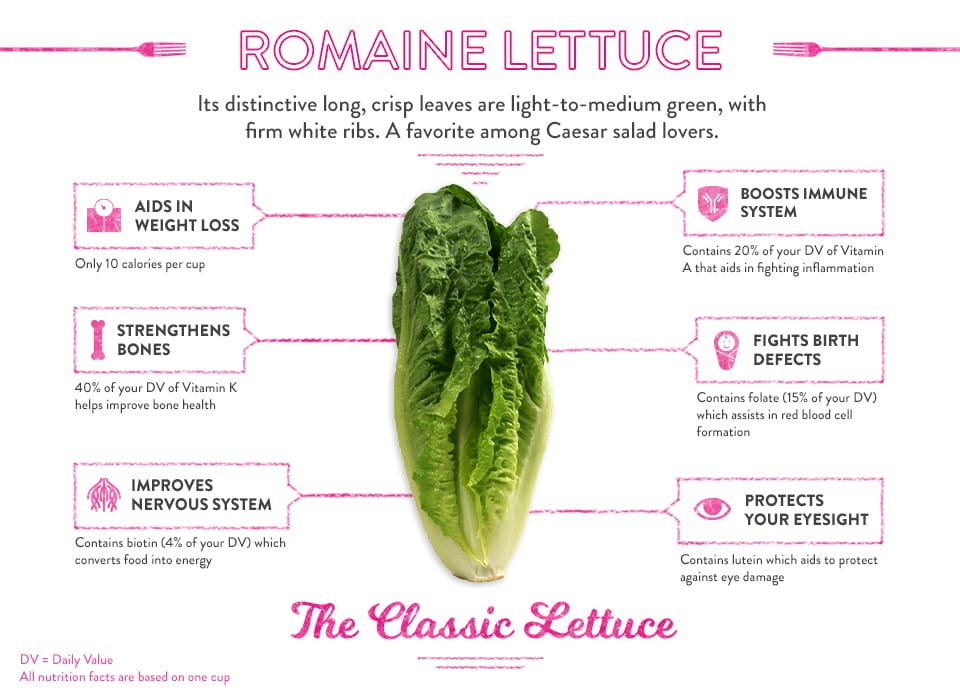 ROMAINE LETTUCE

Its distinctive long, crisp leaves are light-to-medium green, with firm white ribs. A favorite among Caesar salad lovers.

AIDS IN WEIGHT LOSS

Only 10 calories per cup

STRENGTHENS BONES

40% of your DV of Vitamin K helps improve bone health

IMPROVES NERVOUS SYSTEM

Contains biotin (4% of your DV) which converts food into energy

BOOSTS IMMUNE SYSTEM

Contains 20% of your DV of Vitamin A that aids in fighting inflammation

FIGHTS BIRTH DEFECTS

Contains folate (15% of your DV) which assists in red blood cell formation

PROTECTS YOUR EYESIGHT

Contains lutein which aids to protect against eye damage

The Classic Lettuce

DV = Daily Value
All nutrition facts are based on one cup